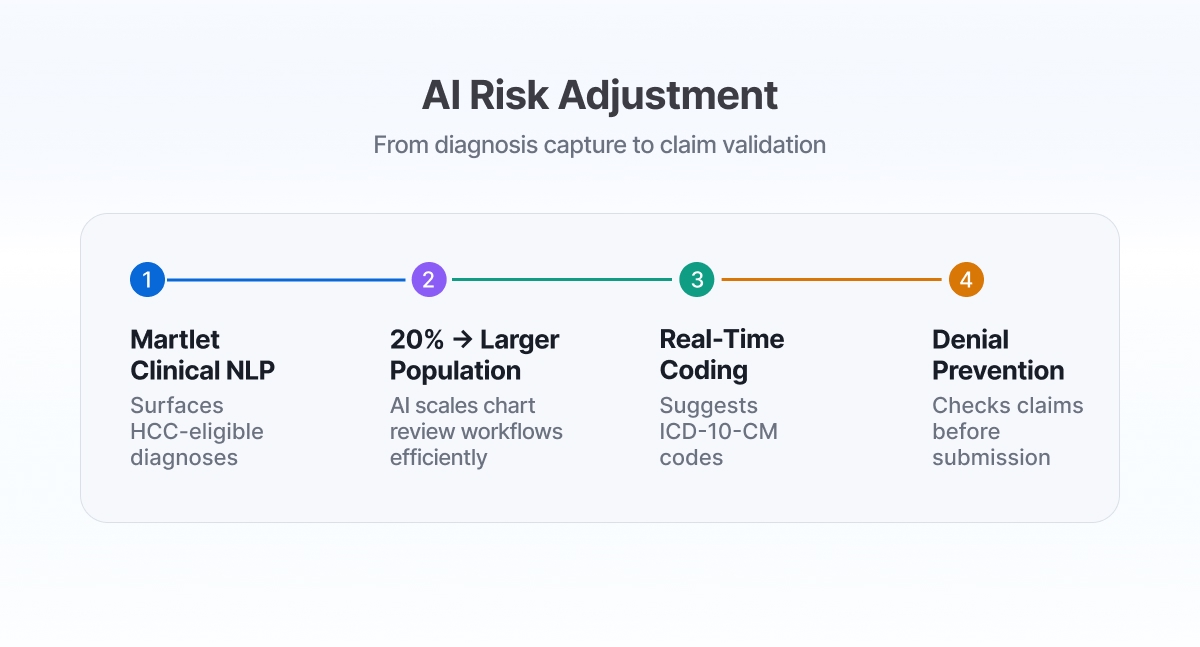 AI Risk Adjustment

From diagnosis capture to claim validation

1

Martlet Clinical NLP

Surfaces HCC-eligible diagnoses

2

20% → Larger Population

AI scales chart review workflows efficiently

3

Real-Time Coding

Suggests ICD-10-CM codes

4

Denial Prevention

Checks claims before submission